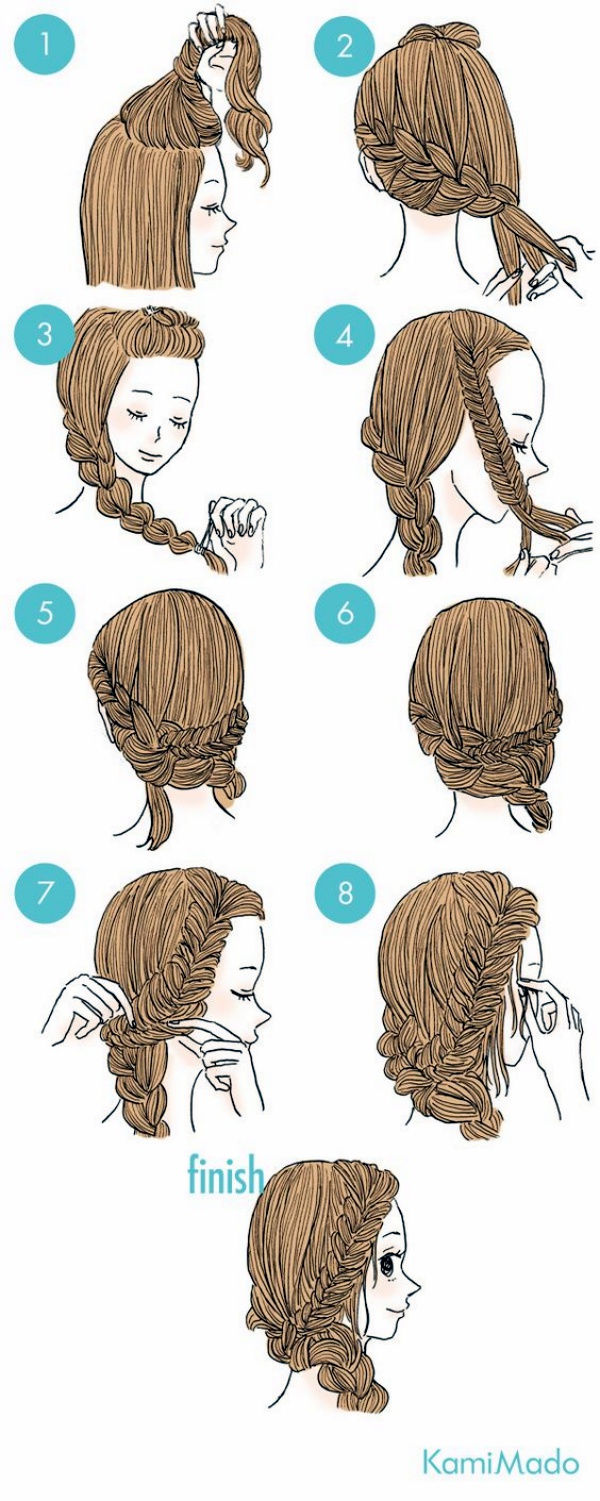 1
2
3
4
5
6
7
8
finish
KamiMado