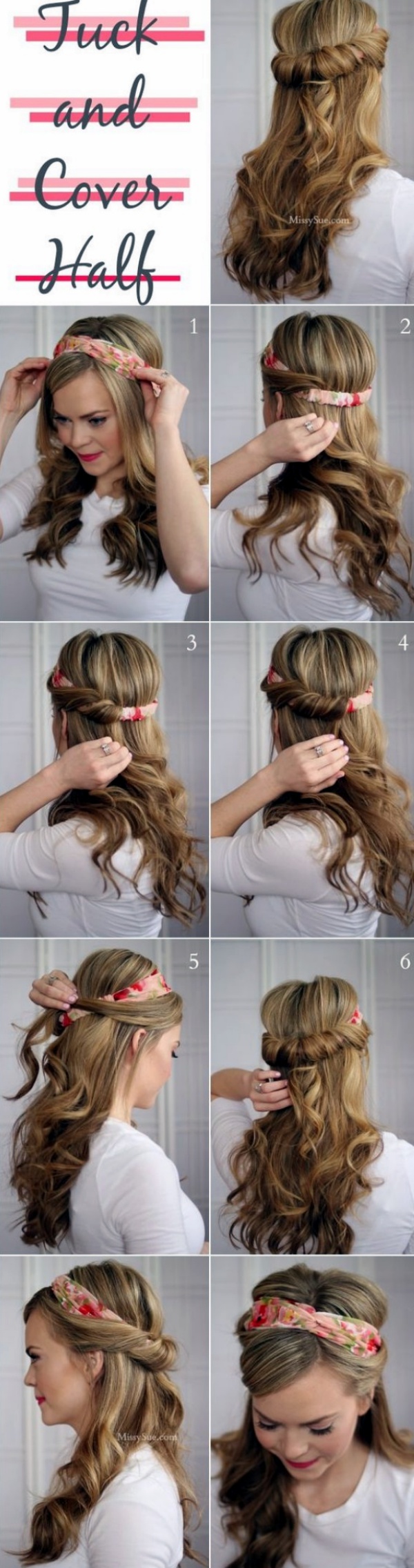 Tuck and Cover Half

MissySue.com

1

2

3

4

5

6

MissySue.com