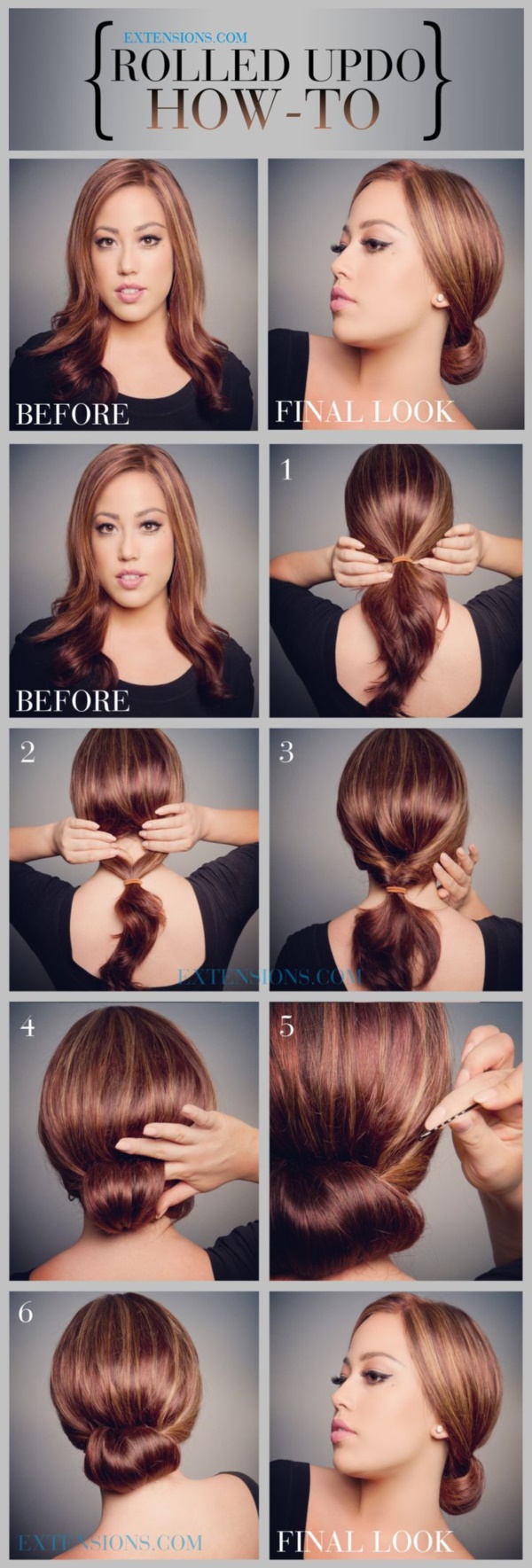 EXTENSIONS.COM
{ROLLED UPDO HOW-TO}

BEFORE

FINAL LOOK

BEFORE

1

2

3

EXTENSIONS.COM

4

5

6

EXTENSIONS.COM

FINAL LOOK