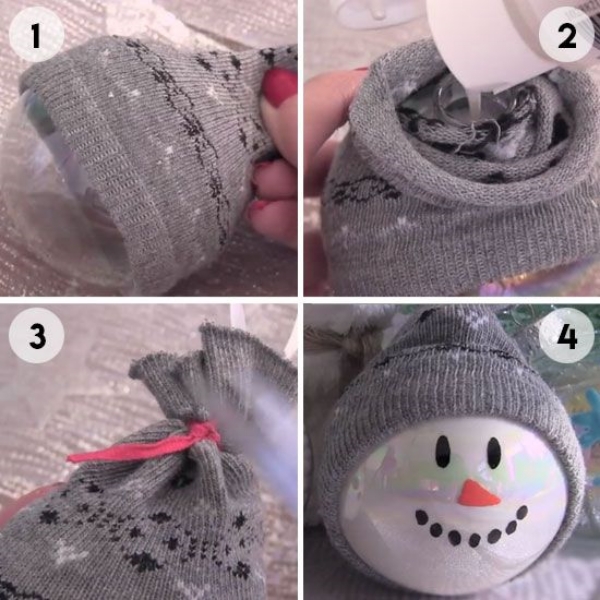 1

2

3

4